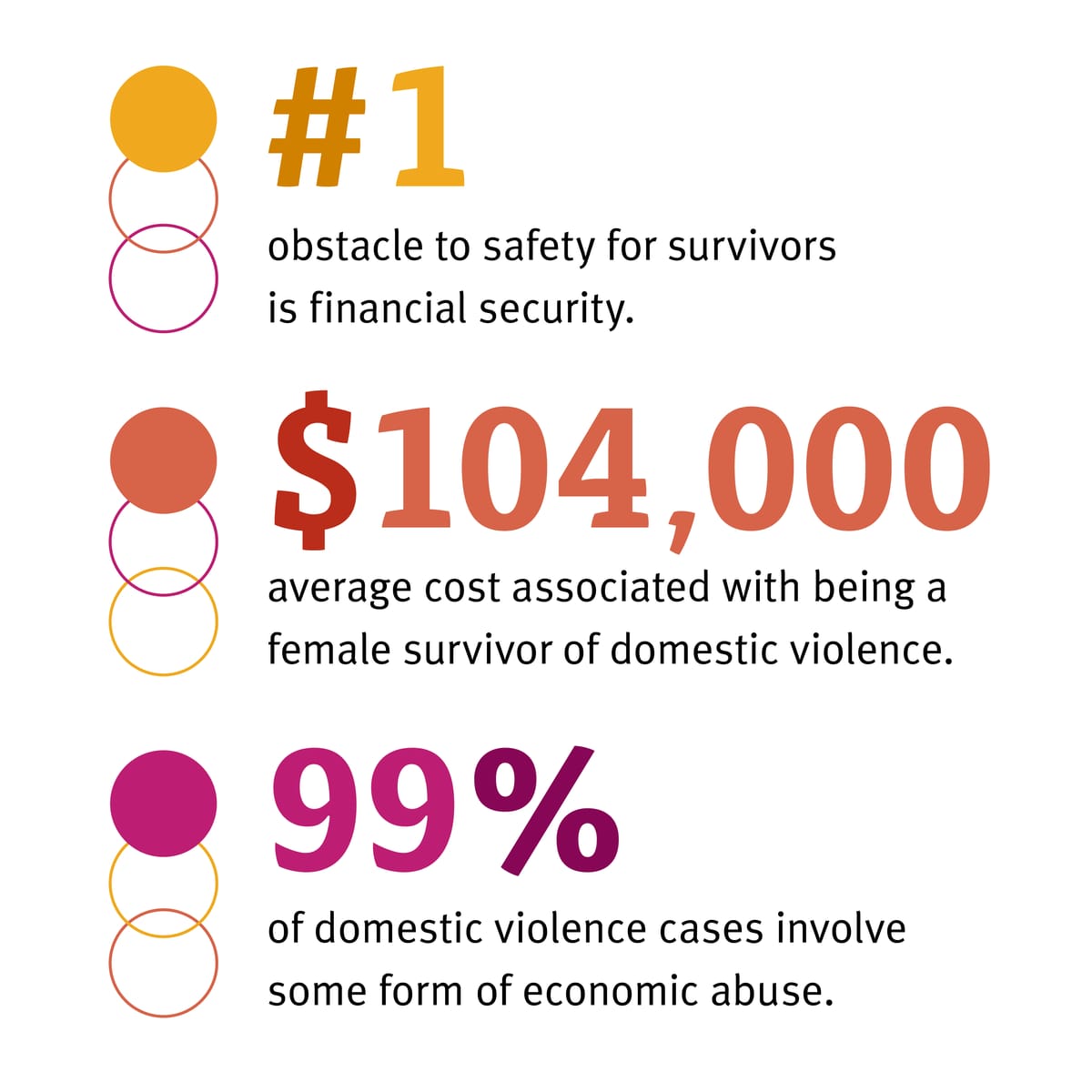 #1

obstacle to safety for survivors is financial security.

$104,000

average cost associated with being a female survivor of domestic violence.

99%

of domestic violence cases involve some form of economic abuse.